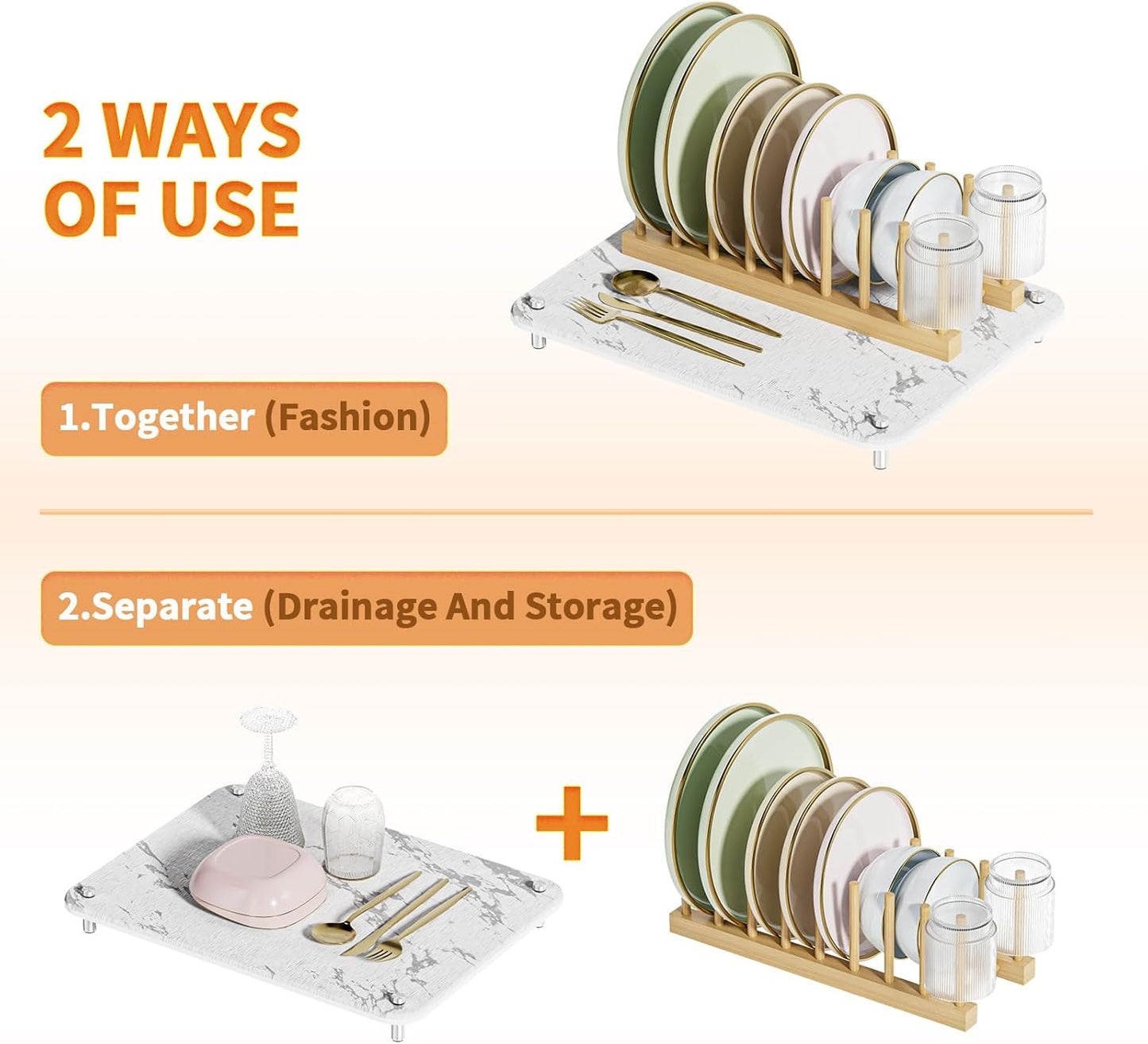 2 WAYS OF USE

1.Together (Fashion)

2.Separate (Drainage And Storage)

+